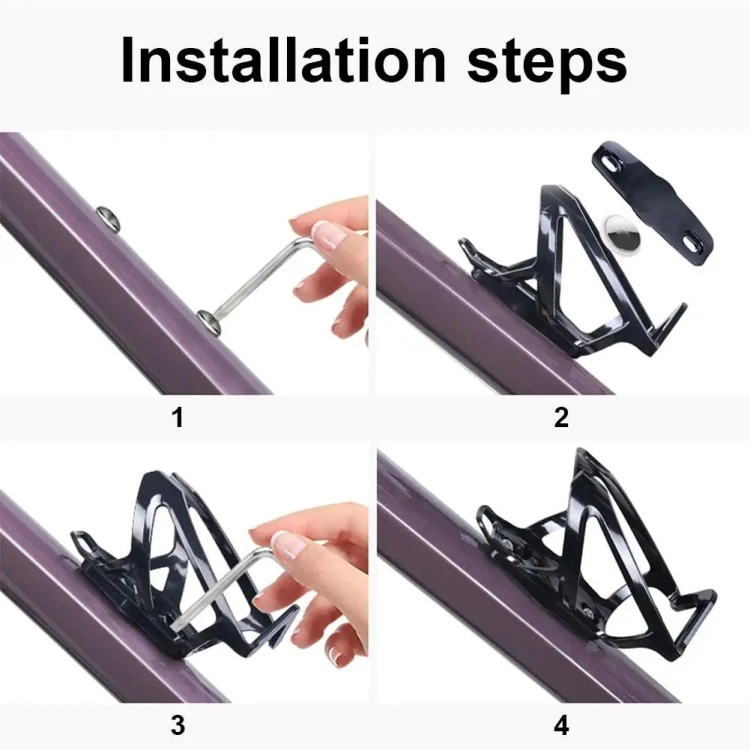 Installation steps

1

2

3

4