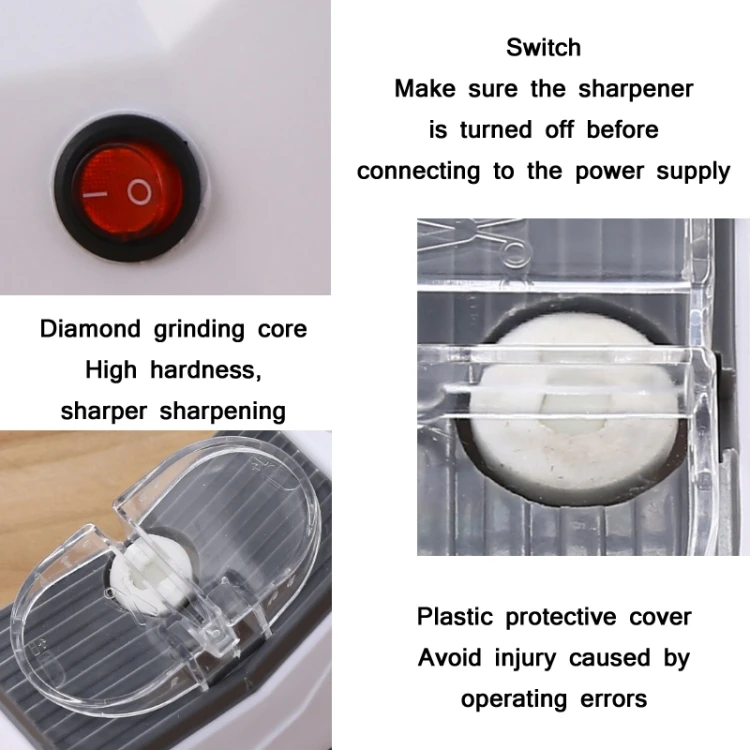 Switch
Make sure the sharpener is turned off before connecting to the power supply

Diamond grinding core
High hardness, sharper sharpening

Plastic protective cover
Avoid injury caused by operating errors